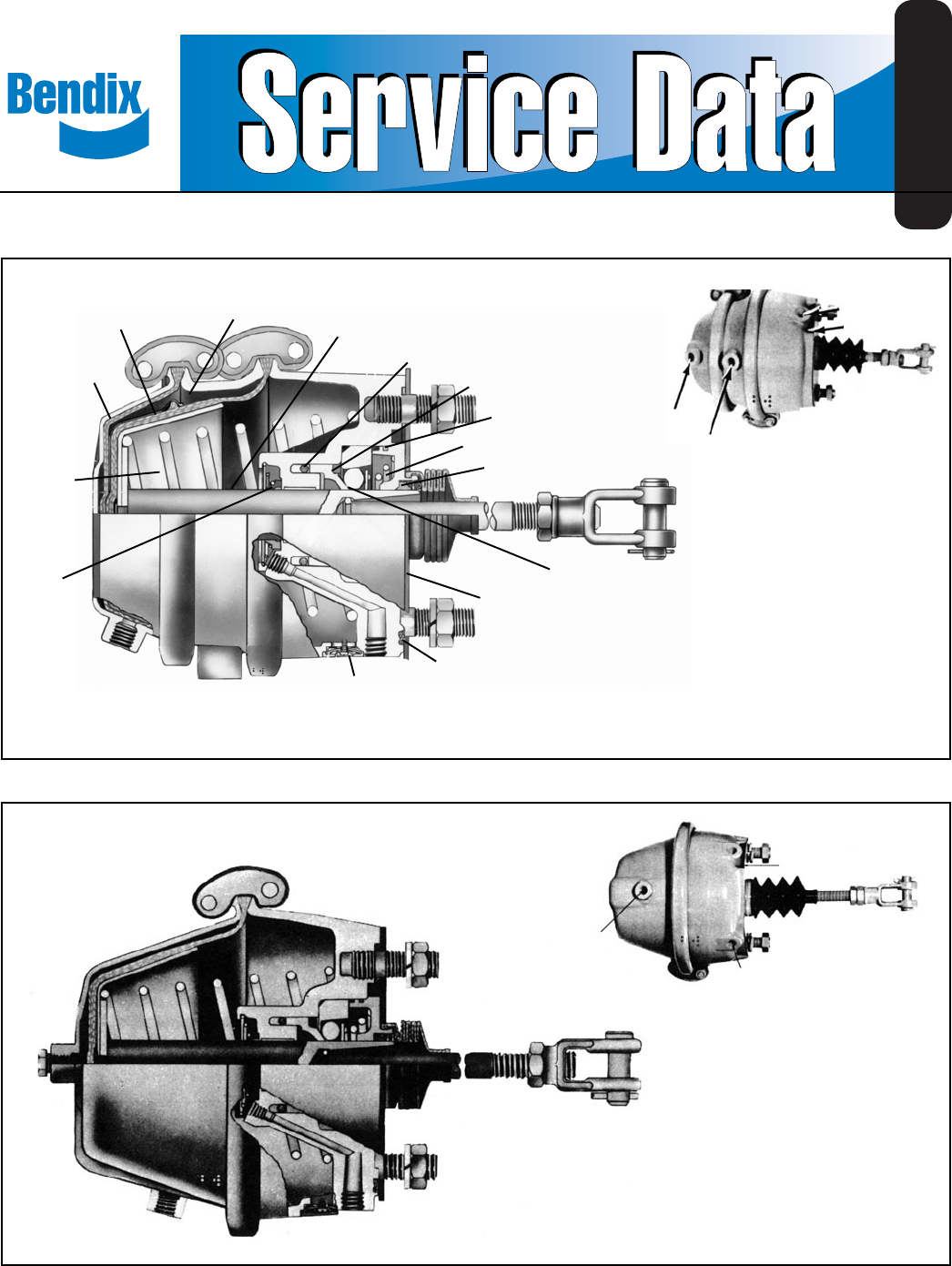 Bendix

Service Data